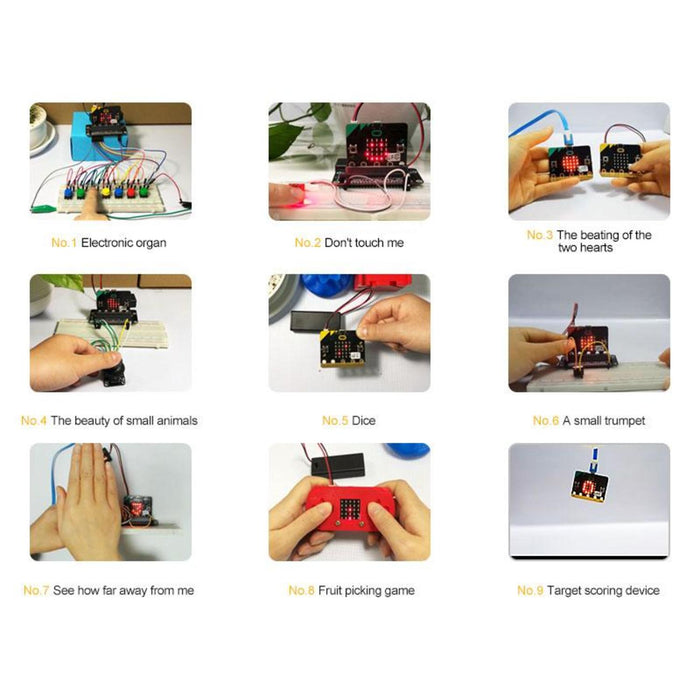 No.1 Electronic organ

No.2 Don't touch me

No.3 The beating of the two hearts

No.4 The beauty of small animals

No.5 Dice

No.6 A small trumpet

No.7 See how far away from me

No.8 Fruit picking game

No.9 Target scoring device